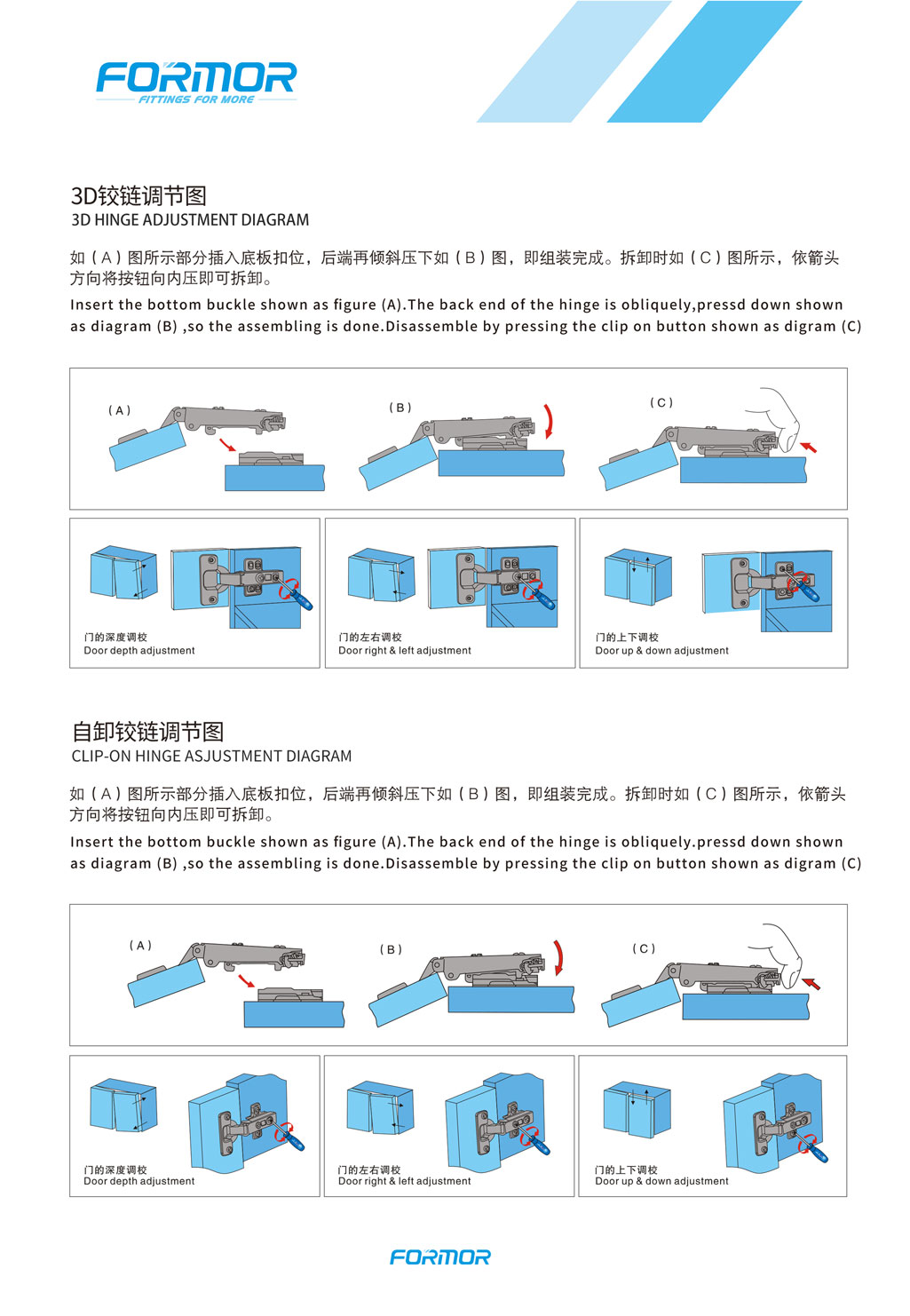 FORMOR
FITTINGS FOR MORE

3D铰链调节图
3D HINGE ADJUSTMENT DIAGRAM

如（A）图所示部分插入底板扣位，后端再倾斜压下如（B）图，即组装完成。拆卸时如（C）图所示，依箭头方向将按钮向内压即可拆卸。

Insert the bottom buckle shown as figure (A).The back end of the hinge is obliquely,pressd down shown as diagram (B) ,so the assembling is done.Disassemble by pressing the clip on button shown as digram (C)

（A）

（B）

（C）

门的深度调校
Door depth adjustment

门的左右调校
Door right & left adjustment

门的上下调校
Door up & down adjustment

自卸铰链调节图
CLIP-ON HINGE ASJUSTMENT DIAGRAM

如（A）图所示部分插入底板扣位，后端再倾斜压下如（B）图，即组装完成。拆卸时如（C）图所示，依箭头方向将按钮向内压即可拆卸。

Insert the bottom buckle shown as figure (A).The back end of the hinge is obliquely.pressd down shown as diagram (B) ,so the assembling is done.Disassemble by pressing the clip on button shown as digram (C)

（A）

（B）

（C）

门的深度调校
Door depth adjustment

门的左右调校
Door right & left adjustment

门的上下调校
Door up & down adjustment

FORMOR