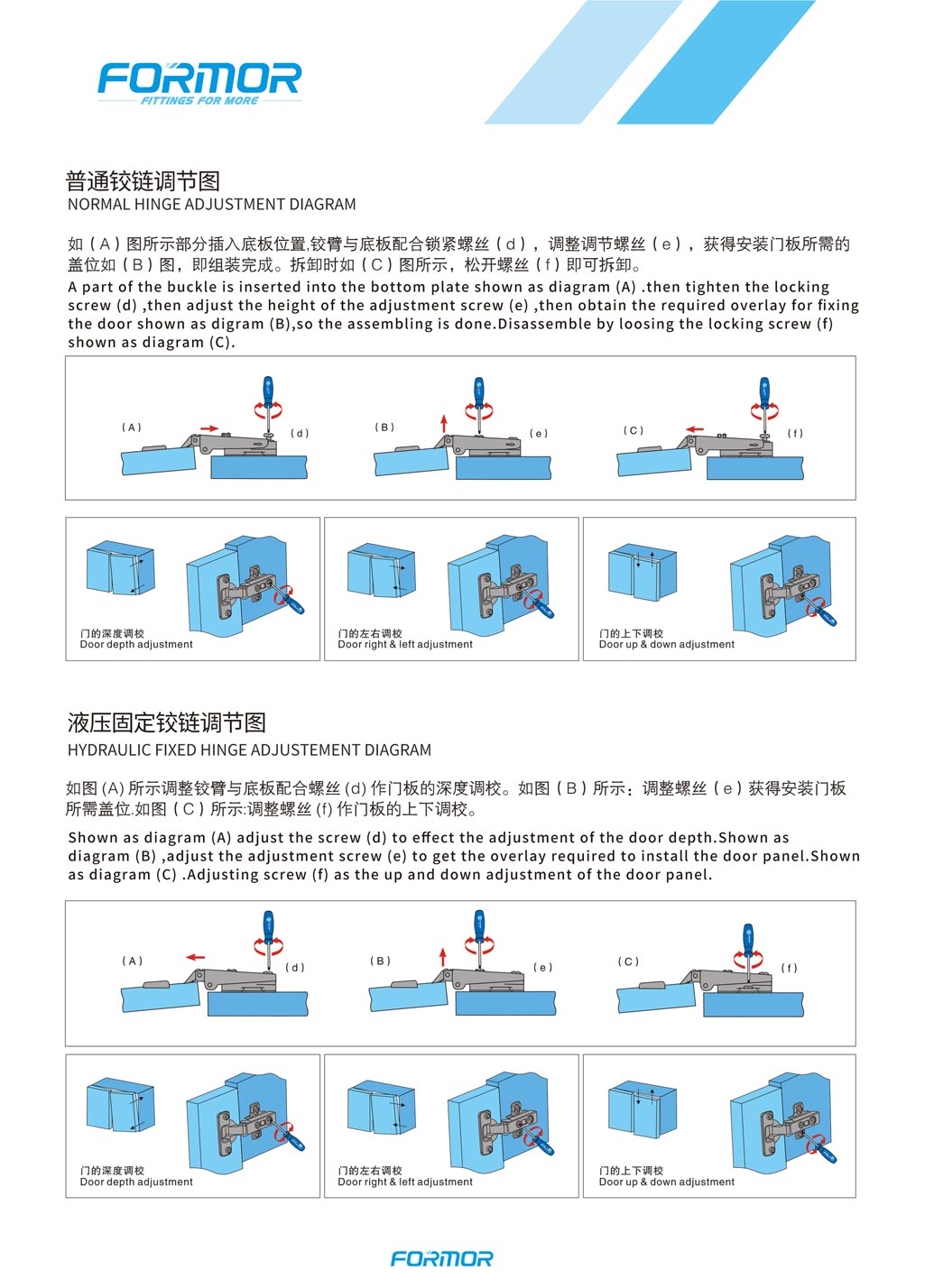 FORMOR
FITTINGS FOR MORE

普通铰链调节图
NORMAL HINGE ADJUSTMENT DIAGRAM

如（A）图所示部分插入底板位置,铰臂与底板配合锁紧螺丝（d），调整调节螺丝（e），获得安装门板所需的盖位如（B）图，即组装完成。拆卸时如（C）图所示，松开螺丝（f）即可拆卸。

A part of the buckle is inserted into the bottom plate shown as diagram (A) .then tighten the locking screw (d) ,then adjust the height of the adjustment screw (e) ,then obtain the required overlay for fixing the door shown as digram (B),so the assembling is done.Disassemble by loosing the locking screw (f) shown as diagram (C).

（A） （d） （B） （e） （C） （f）

门的深度调校
Door depth adjustment

门的左右调校
Door right & left adjustment

门的上下调校
Door up & down adjustment

液压固定铰链调节图
HYDRAULIC FIXED HINGE ADJUSTEMENT DIAGRAM

如图 (A) 所示调整铰臂与底板配合螺丝 (d) 作门板的深度调校。如图（B）所示：调整螺丝（e）获得安装门板所需盖位.如图（C）所示:调整螺丝 (f) 作门板的上下调校。

Shown as diagram (A) adjust the screw (d) to effect the adjustment of the door depth.Shown as diagram (B) ,adjust the adjustment screw (e) to get the overlay required to install the door panel.Shown as diagram (C) .Adjusting screw (f) as the up and down adjustment of the door panel.

（A） （d） （B） （e） （C） （f）

门的深度调校
Door depth adjustment

门的左右调校
Door right & left adjustment

门的上下调校
Door up & down adjustment

FORMOR